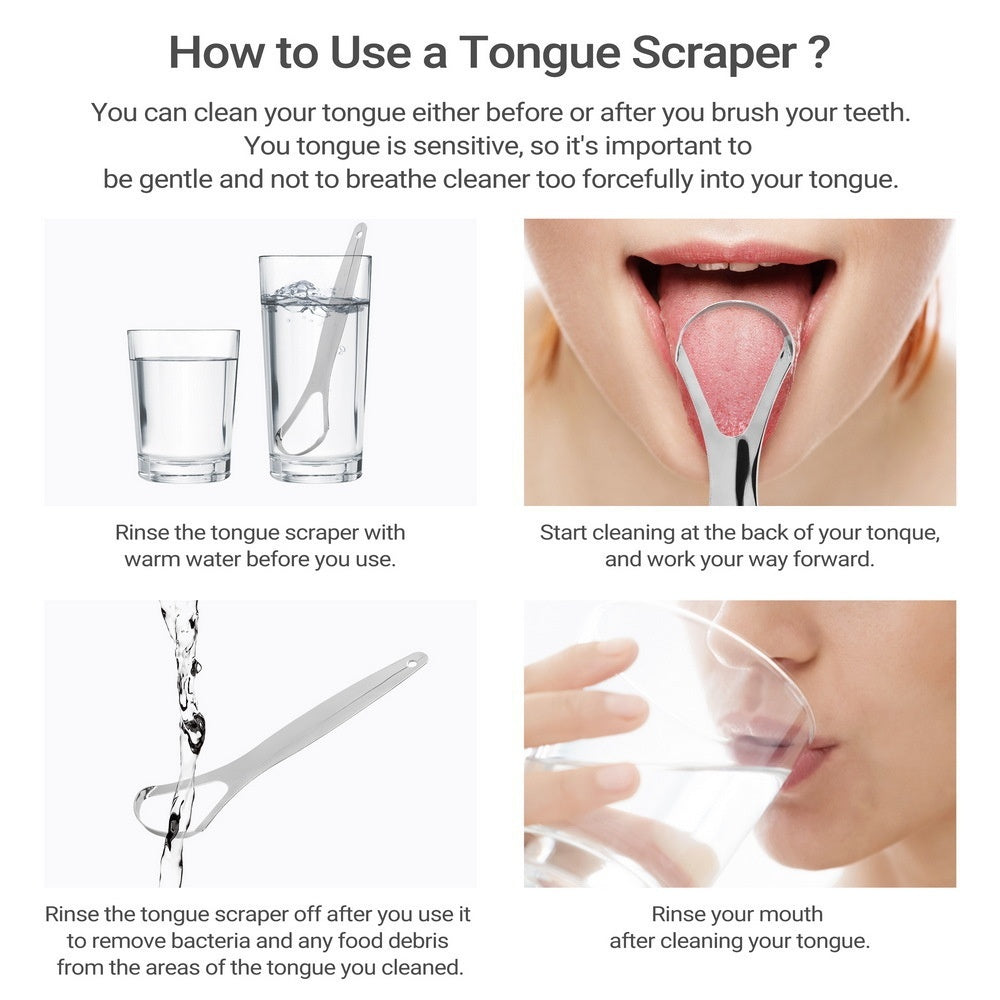 How to Use a Tongue Scraper ?

You can clean your tongue either before or after you brush your teeth. You tongue is sensitive, so it's important to be gentle and not to breathe cleaner too forcefully into your tongue.

Rinse the tongue scraper with warm water before you use.

Start cleaning at the back of your tonque, and work your way forward.

Rinse the tongue scraper off after you use it to remove bacteria and any food debris from the areas of the tongue you cleaned.

Rinse your mouth after cleaning your tongue.